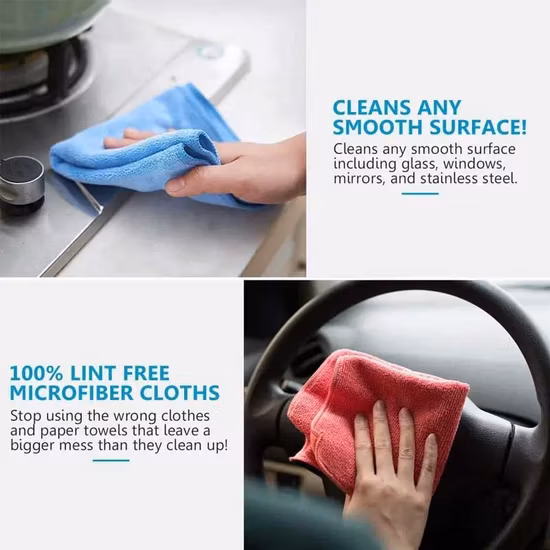 CLEANS ANY SMOOTH SURFACE!

Cleans any smooth surface including glass, windows, mirrors, and stainless steel.

100% LINT FREE MICROFIBER CLOTHS

Stop using the wrong clothes and paper towels that leave a bigger mess than they clean up!